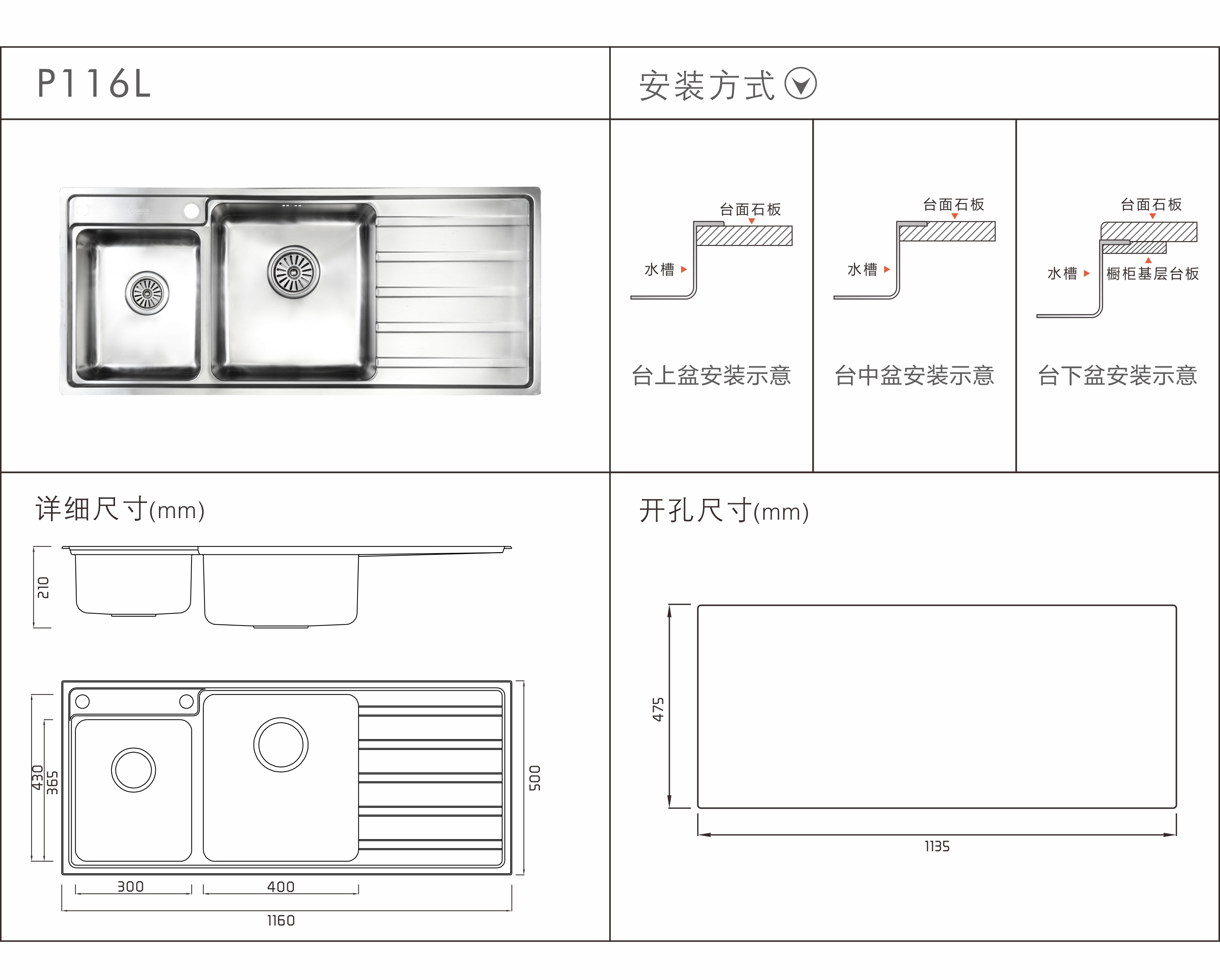 P116L

安装方式

台面石板
水槽
台上盆安装示意

台面石板
水槽
台中盆安装示意

台面石板
水槽
橱柜基层台板
台下盆安装示意

详细尺寸(mm)

210
430
365
500
300
400
1160

开孔尺寸(mm)

475
1135